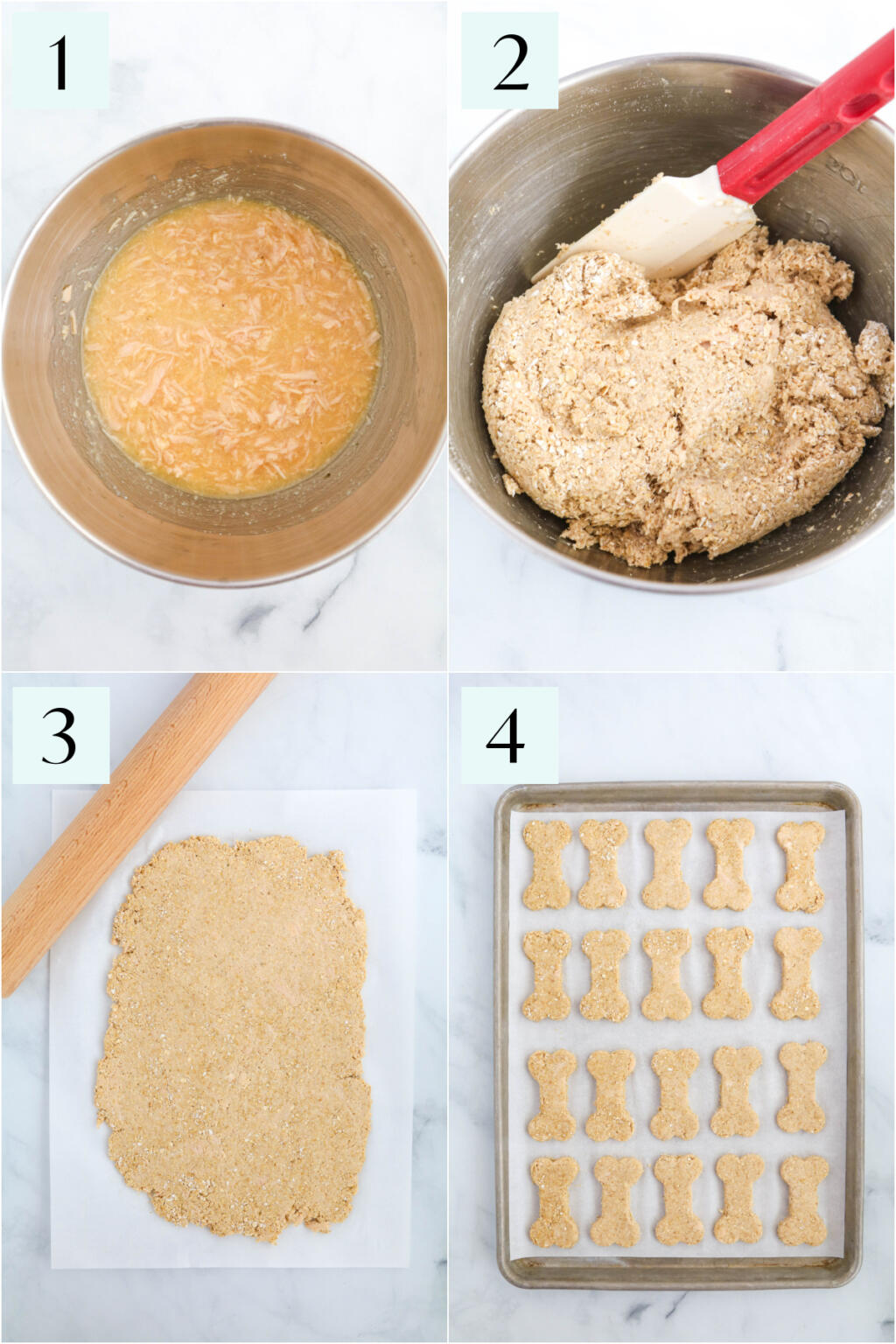 1

2

3

4