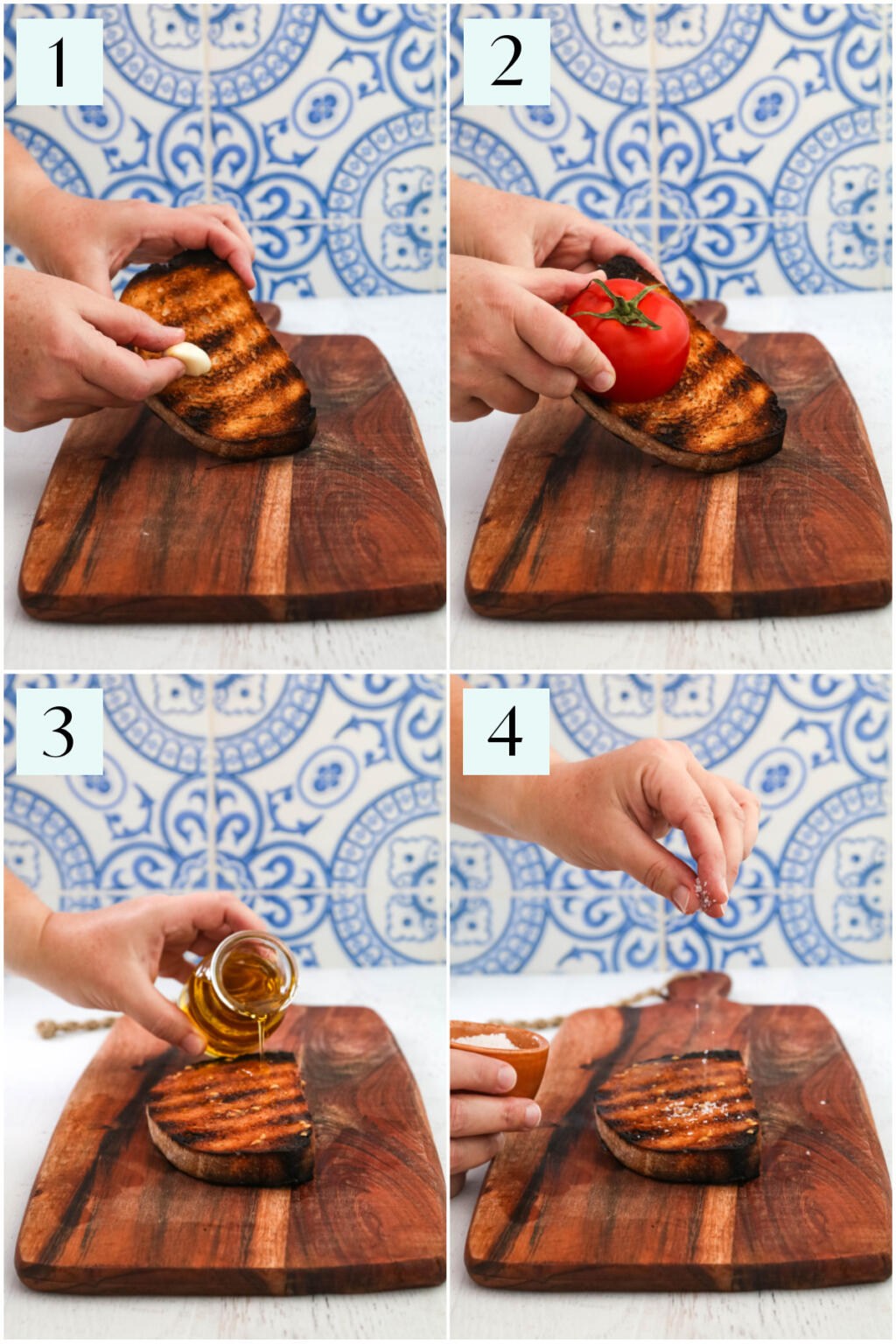 1

2

3

4