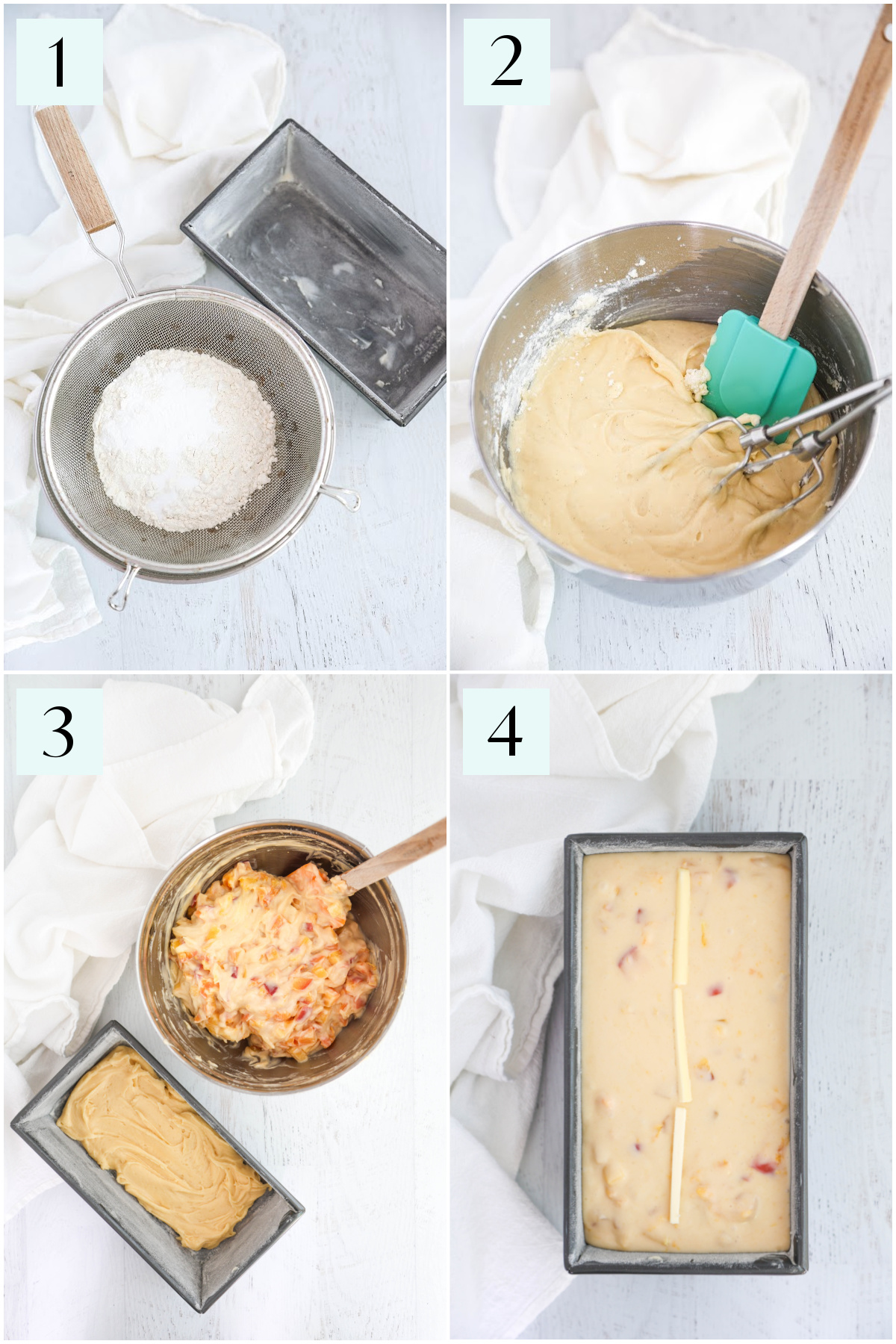 1

2

3

4